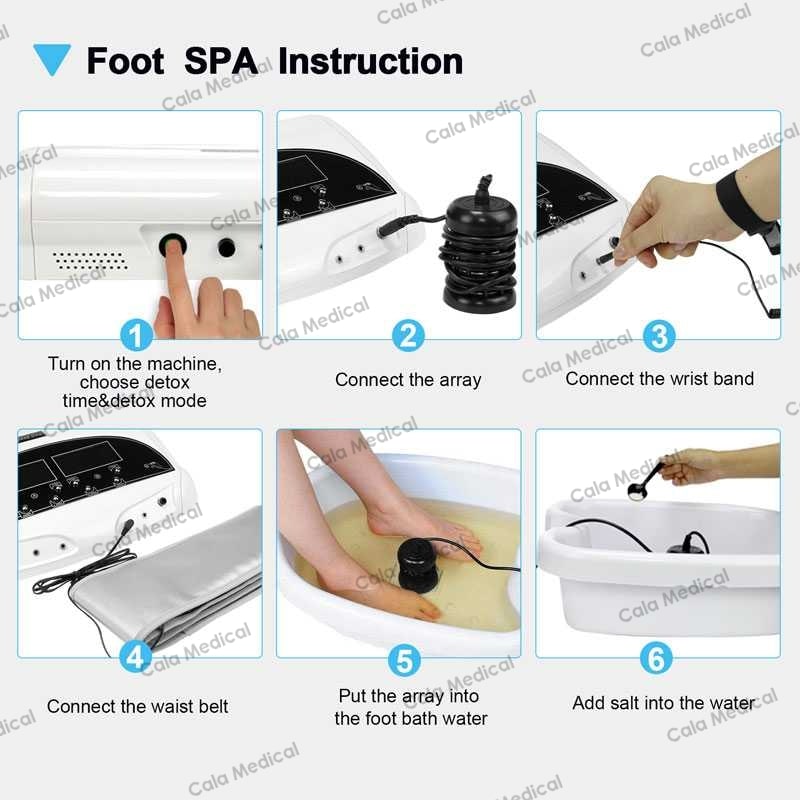 Foot SPA Instruction

1
Turn on the machine, choose detox time&detox mode

2
Connect the array

3
Connect the wrist band

4
Connect the waist belt

5
Put the array into the foot bath water

6
Add salt into the water

Cala Medical